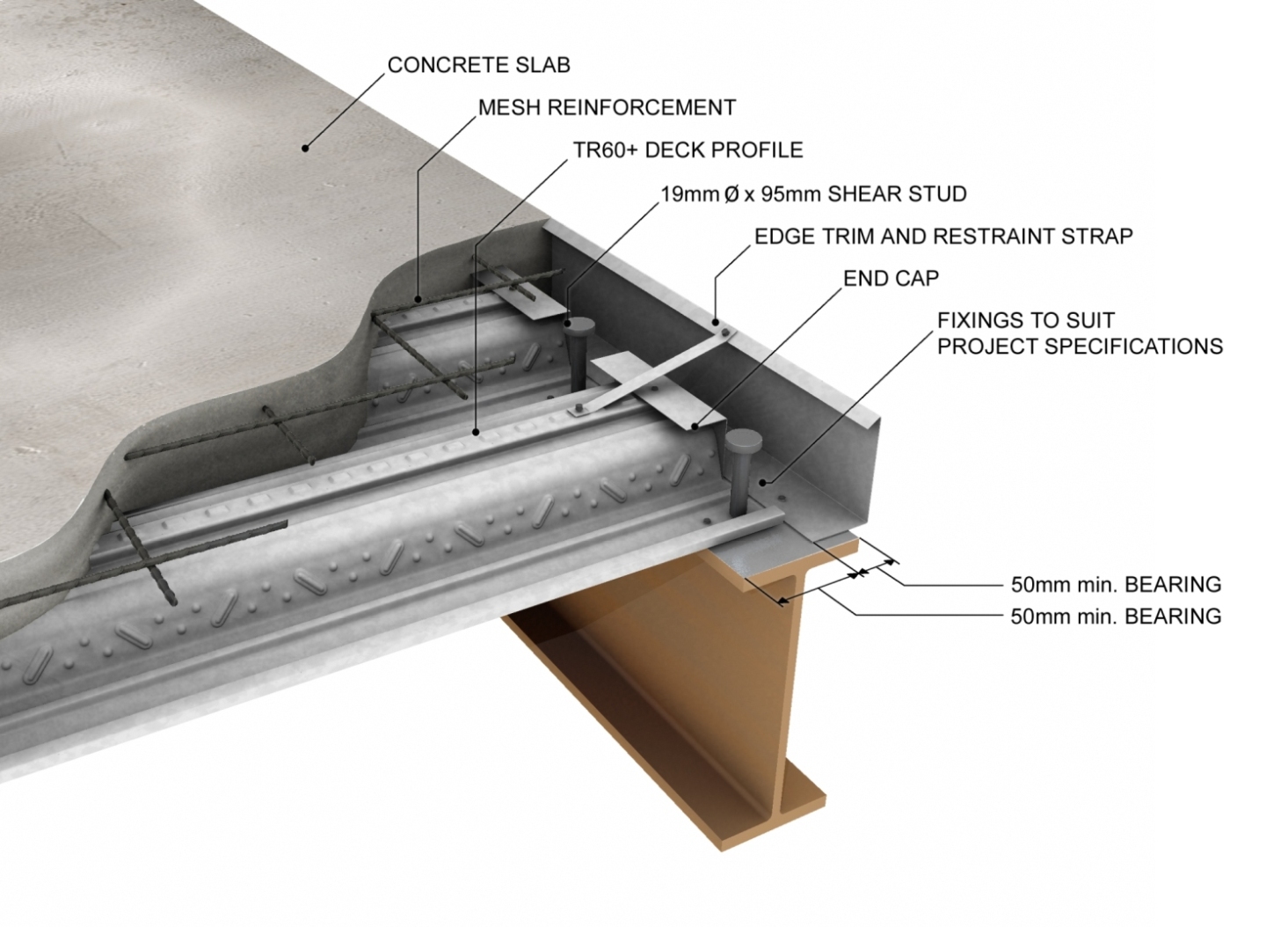 CONCRETE SLAB

MESH REINFORCEMENT

TR60+ DECK PROFILE

19mm Ø x 95mm SHEAR STUD

EDGE TRIM AND RESTRAINT STRAP

END CAP

FIXINGS TO SUIT PROJECT SPECIFICATIONS

50mm min. BEARING

50mm min. BEARING